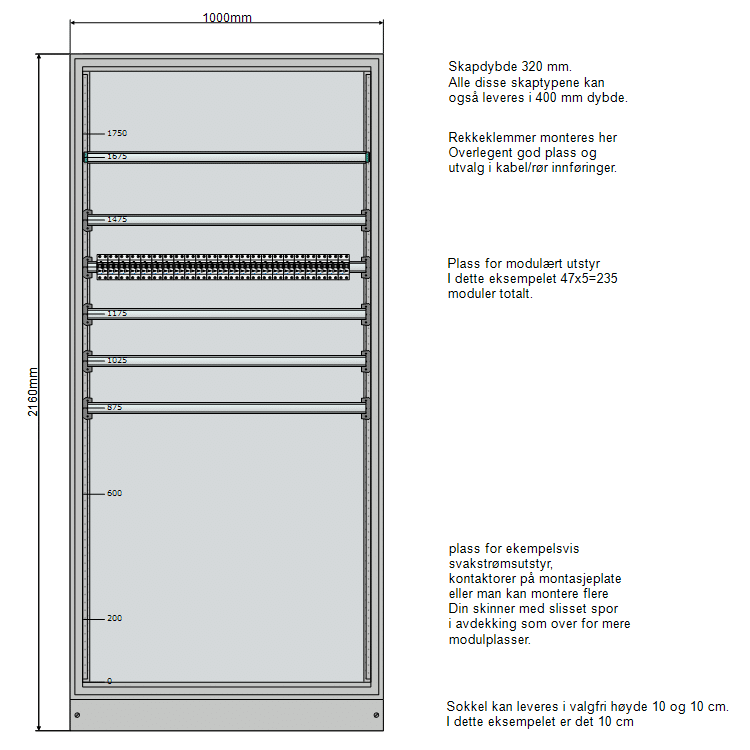 1000mm

2160mm

1750
1675
1475
1175
1025
875
600
200
0

Skapdybde 320 mm.
Alle disse skaptypene kan også leveres i 400 mm dybde.

Rekkeklemmer monteres her
Overlegent god plass og utvalg i kabel/rør innføringer.

Plass for modulært utstyr
I dette eksempelet 47x5=235 moduler totalt.

plass for ekempelsvis svakstrømsutstyr, kontaktorer på montasjeplate eller man kan montere flere Din skinner med slisset spor i avdekking som over for mere modulplasser.

Sokkel kan leveres i valgfri høyde 10 og 10 cm.
I dette eksempelet er det 10 cm