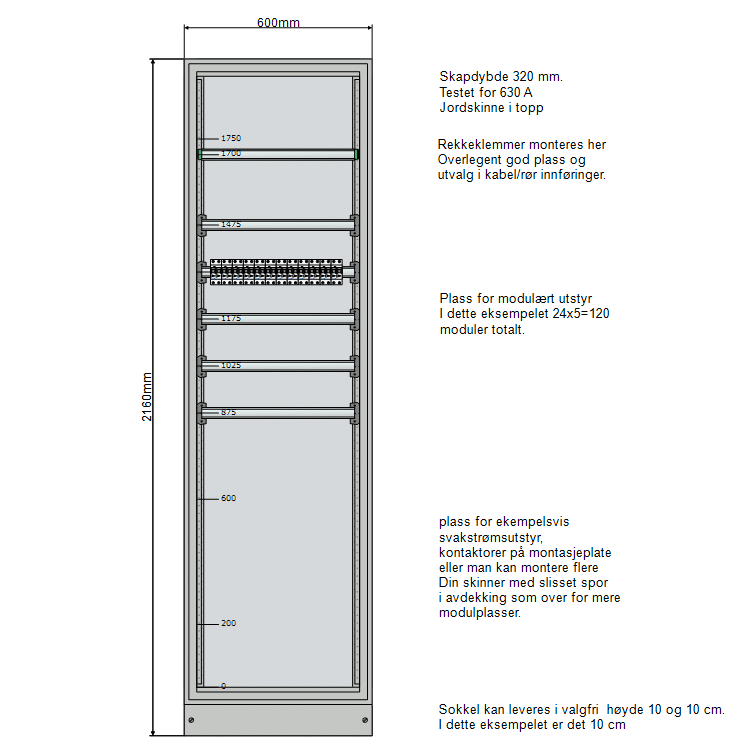 600mm

2160mm

1750
1700
1475
1175
1025
875
600
200
0

Skapdybde 320 mm.
Testet for 630 A
Jordskinne i topp

Rekkeklemmer monteres her
Overlegent god plass og
utvalg i kabel/rør innføringer.

Plass for modulært utstyr
I dette eksempelet 24x5=120
moduler totalt.

plass for ekempelsvis
svakstrømsutstyr,
kontaktorer på montasjeplate
eller man kan montere flere
Din skinner med slisset spor
i avdekking som over for mere
modulplasser.

Sokkel kan leveres i valgfri høyde 10 og 10 cm.
I dette eksempelet er det 10 cm