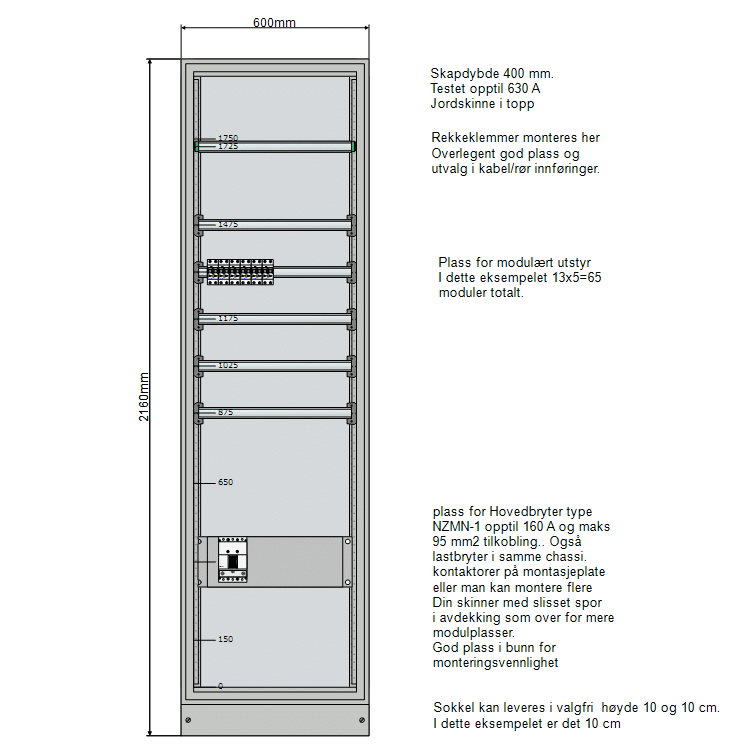 600mm

2160mm

1750
1725
1475
1175
1025
875
650
150
0

Skapdybde 400 mm.
Testet opptil 630 A
Jordskinne i topp

Rekkeklemmer monteres her
Overlegent god plass og
utvalg i kabel/rør innføringer.

Plass for modulært utstyr
I dette eksempelet 13x5=65
moduler totalt.

plass for Hovedbryter type
NZMN-1 opptil 160 A og maks
95 mm2 tilkobling.. Også
lastbryter i samme chassi.
kontaktorer på montasjeplate
eller man kan montere flere
Din skinner med slisset spor
i avdekking som over for mere
modulplasser.
God plass i bunn for
monteringsvennlighet

Sokkel kan leveres i valgfri høyde 10 og 10 cm.
I dette eksempelet er det 10 cm