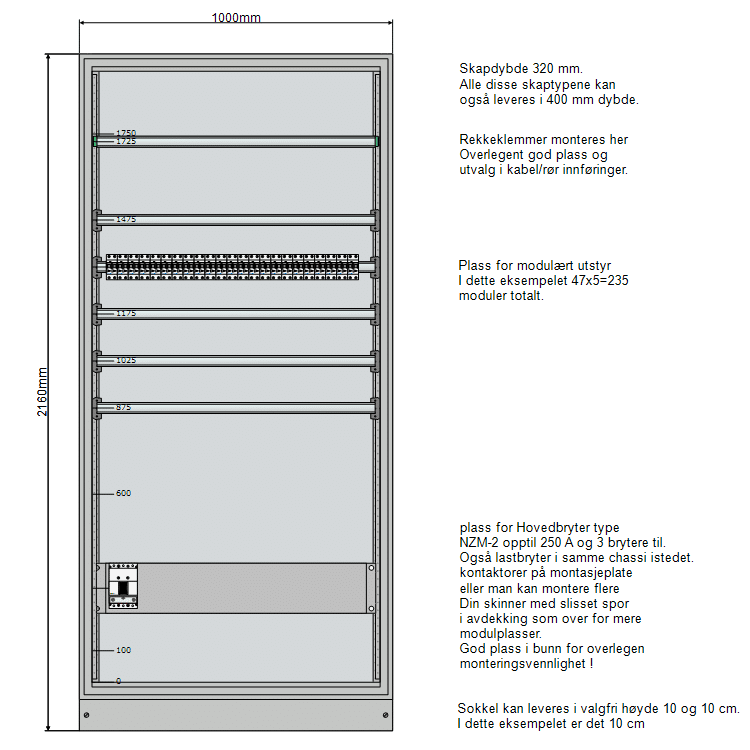 1000mm

2160mm

1750
1725
1475
1175
1025
875
600
100
0

Skapdybde 320 mm.
Alle disse skaptypene kan
også leveres i 400 mm dybde.

Rekkeklemmer monteres her
Overlegent god plass og
utvalg i kabel/rør innføringer.

Plass for modulært utstyr
I dette eksempelet 47x5=235
moduler totalt.

plass for Hovedbryter type
NZM-2 opptil 250 A og 3 brytere til.
Også lastbryter i samme chassi istedet.
kontaktorer på montasjeplate
eller man kan montere flere
Din skinner med slisset spor
i avdekking som over for mere
modulplasser.
God plass i bunn for overlegen
monteringsvennlighet !

Sokkel kan leveres i valgfri høyde 10 og 10 cm.
I dette eksempelet er det 10 cm