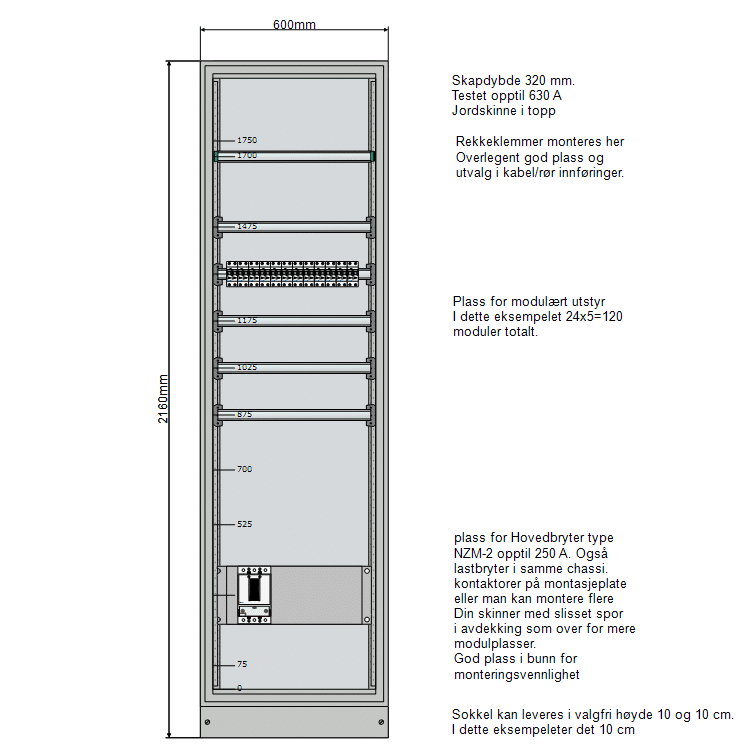 600mm

2160mm

1750
1700
1475
1175
1025
875
700
525
75
0

Skapdybde 320 mm.
Testet opptil 630 A
Jordskinne i topp

Rekkeklemmer monteres her
Overlegent god plass og
utvalg i kabel/rør innføringer.

Plass for modulært utstyr
I dette eksempelet 24x5=120
moduler totalt.

plass for Hovedbryter type
NZM-2 opptil 250 A. Også
lastbryter i samme chassi.
kontaktorer på montasjeplate
eller man kan montere flere
Din skinner med slisset spor
i avdekking som over for mere
modulplasser.
God plass i bunn for
monteringsvennlighet

Sokkel kan leveres i valgfri høyde 10 og 10 cm.
I dette eksempeleter det 10 cm