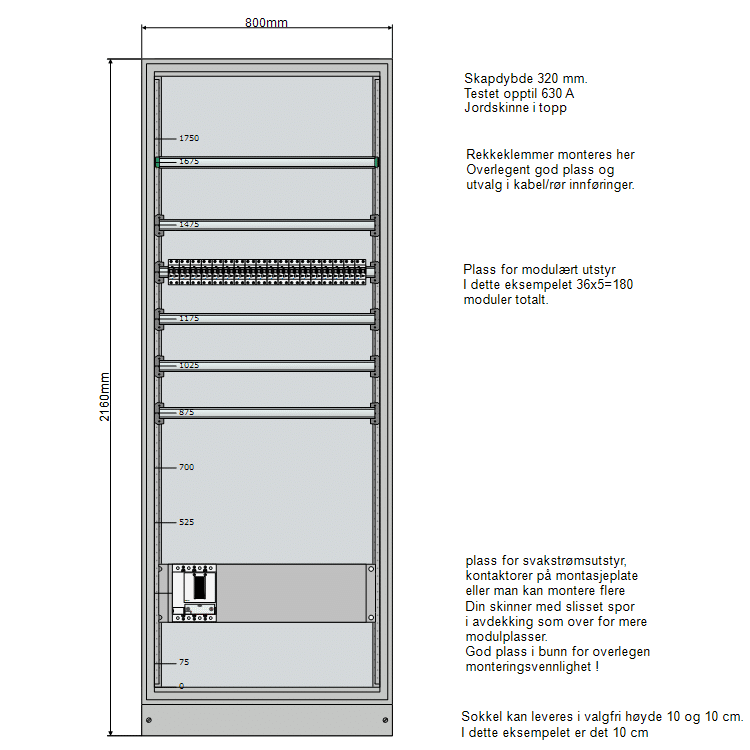 800mm

2160mm

1750
1675
1475
1175
1025
875
700
525
75
0

Skapdybde 320 mm.
Testet opptil 630 A
Jordskinne i topp

Rekkeklemmer monteres her
Overlegent god plass og
utvalg i kabel/rør innføringer.

Plass for modulært utstyr
I dette eksempelet 36x5=180
moduler totalt.

plass for svakstrømsutstyr,
kontaktorer på montasjeplate
eller man kan montere flere
Din skinner med slisset spor
i avdekking som over for mere
modulplasser.
God plass i bunn for overlegen
monteringsvennlighet !

Sokkel kan leveres i valgfri høyde 10 og 10 cm.
I dette eksempelet er det 10 cm