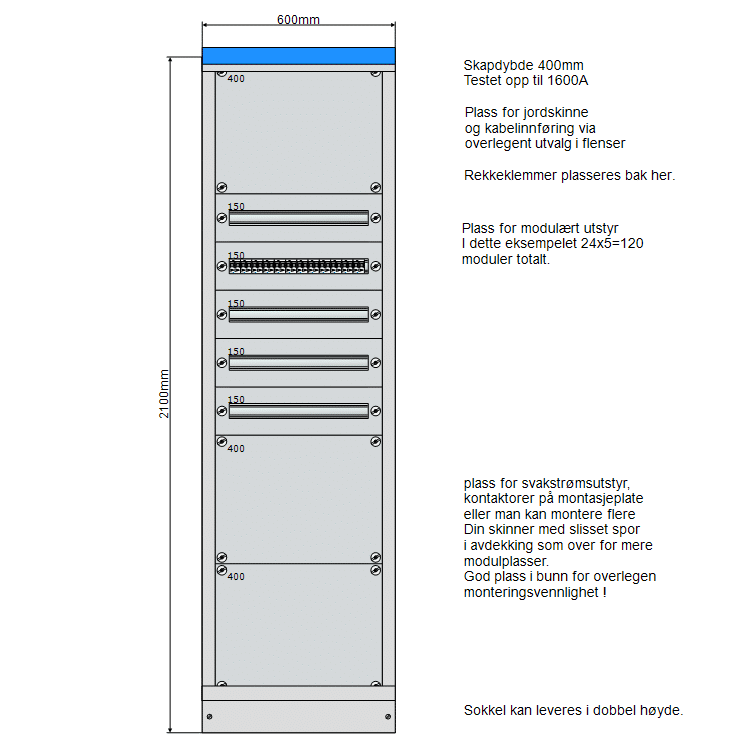 600mm

2100mm

400

150

150

150

150

150

400

400

Skapdybde 400mm
Testet opp til 1600A

Plass for jordskinne
og kabelinnføring via
overlegent utvalg i flenser

Rekkeklemmer plasseres bak her.

Plass for modulært utstyr
I dette eksempelet 24x5=120
moduler totalt.

plass for svakstrømsutstyr,
kontaktorer på montasjeplate
eller man kan montere flere
Din skinner med slisset spor
i avdekking som over for mere
modulplasser.
God plass i bunn for overlegen
monteringsvennlighet !

Sokkel kan leveres i dobbel høyde.